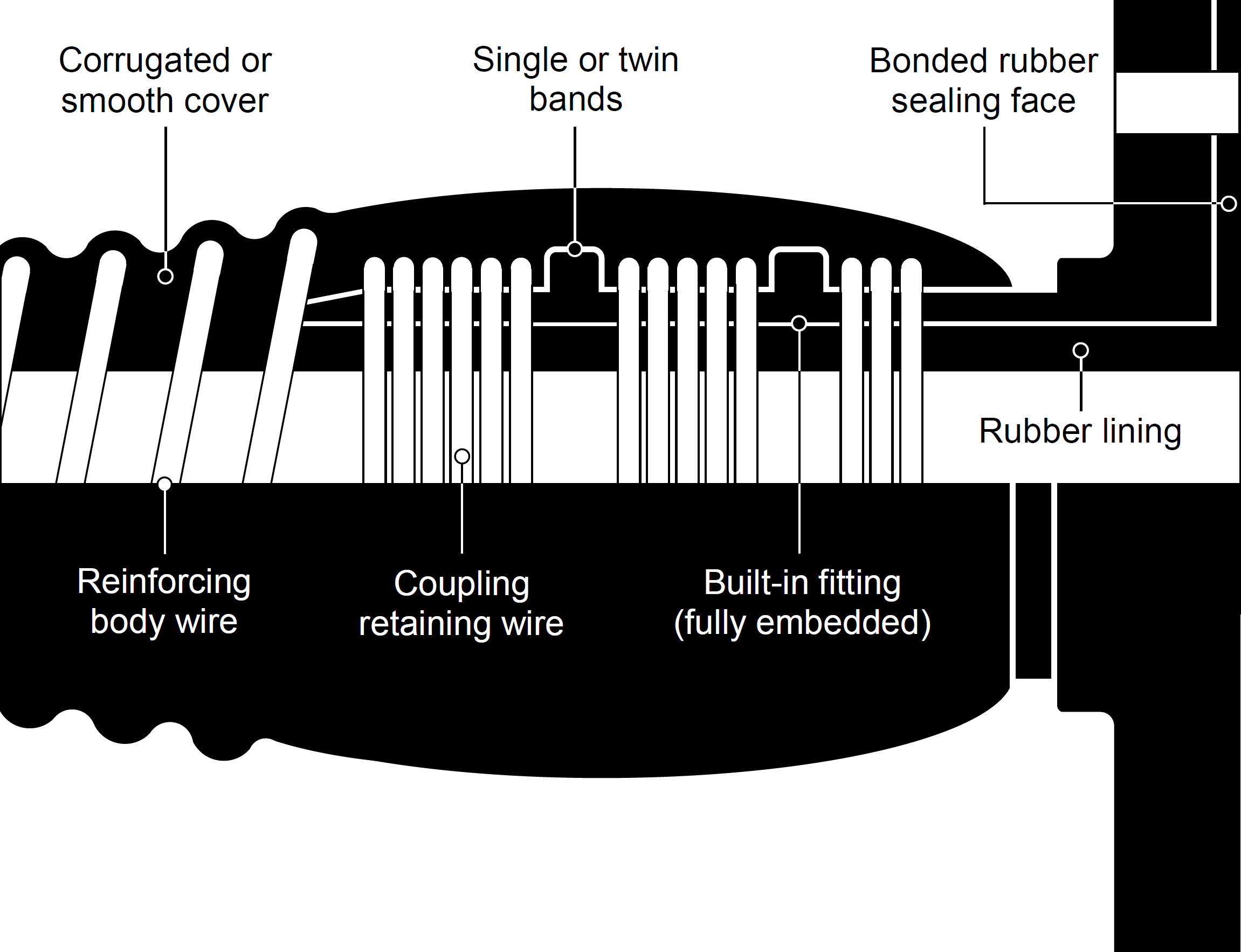 Corrugated or smooth cover

Single or twin bands

Bonded rubber sealing face

Rubber lining

Reinforcing body wire

Coupling retaining wire

Built-in fitting (fully embedded)